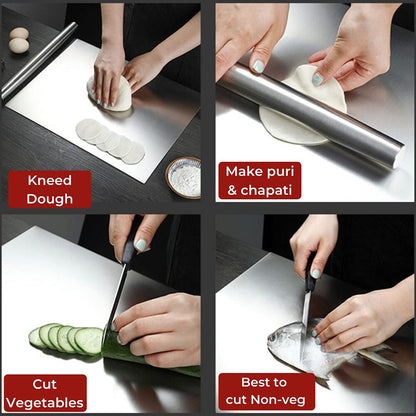 Kneed Dough

Make puri & chapati

Cut Vegetables

Best to cut Non-veg