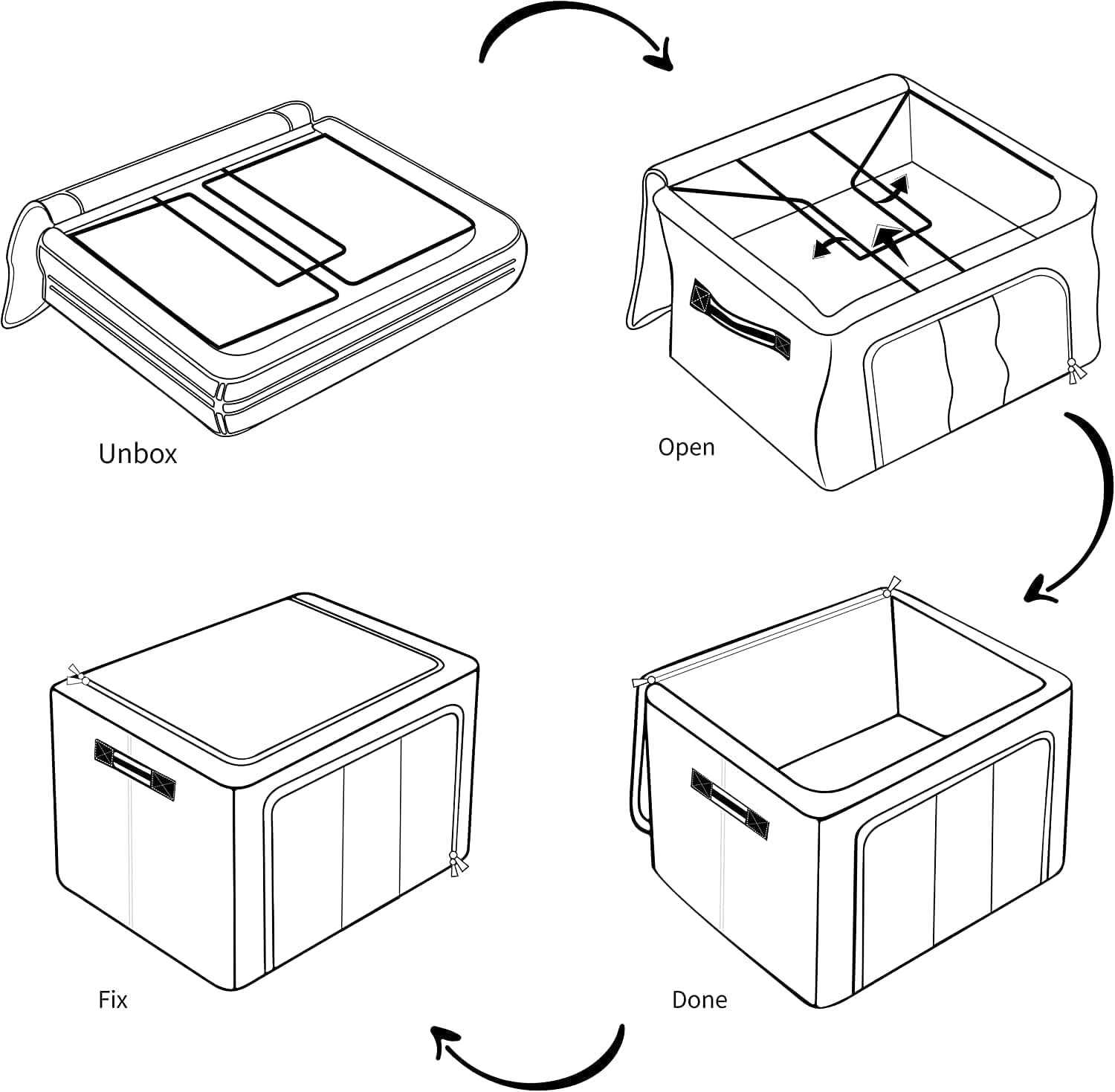 Unbox

Open

Fix

Done